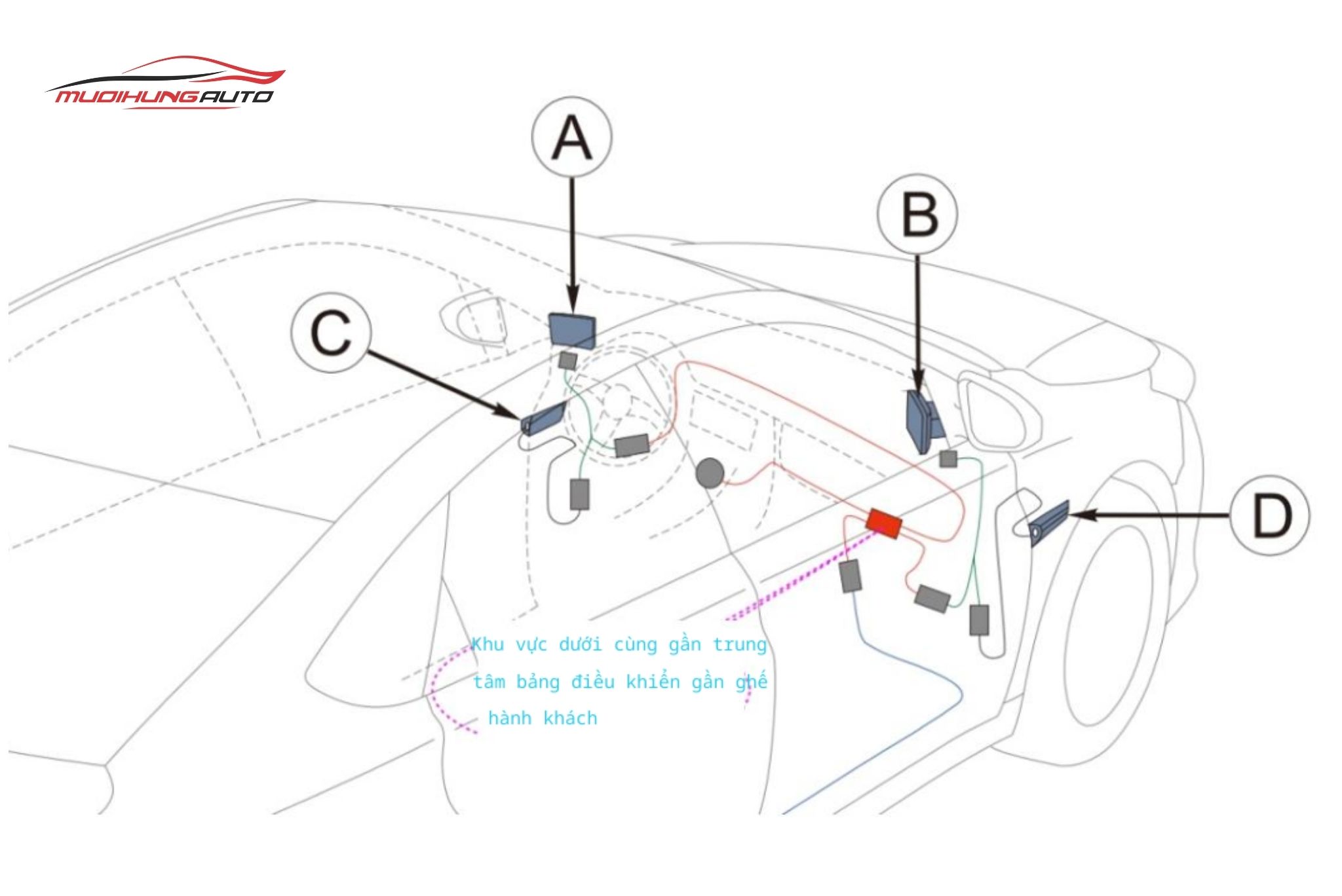 MUOIHUNGAUTO

A

B

C

D

Khu vực dưới cùng gần trung tâm bảng điều khiển gần ghế hành khách