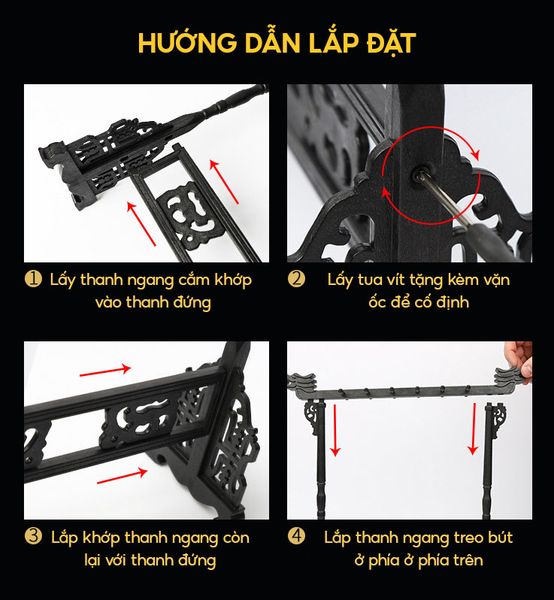 HƯỚNG DẪN LẮP ĐẶT

1 Lấy thanh ngang cắm khớp vào thanh đứng

2 Lấy tua vít tặng kèm vặn ốc để cố định

3 Lắp khớp thanh ngang còn lại với thanh đứng

4 Lắp thanh ngang treo bút ở phía ở phía trên