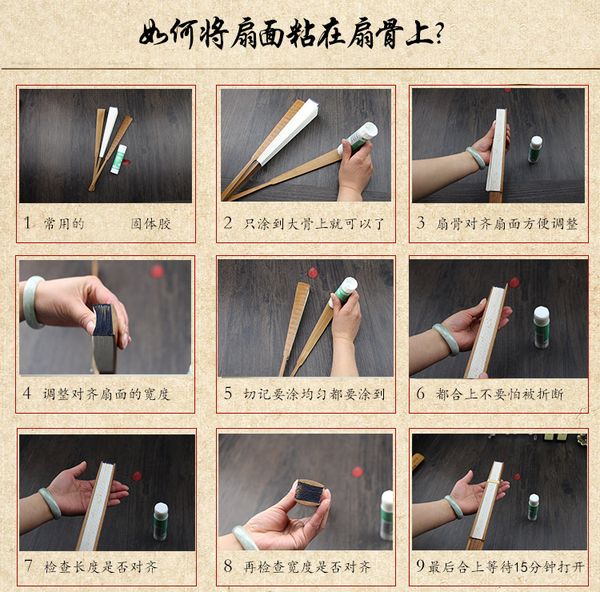 如何将扇面粘在扇骨上?

1 常用的 固体胶

2 只涂到大骨上就可以了

3 扇骨对齐扇面方便调整

4 调整对齐扇面的宽度

5 切记要涂均匀都要涂到

6 都合上不要怕被折断

7 检查长度是否对齐

8 再检查宽度是否对齐

9 最后合上等待15分钟打开