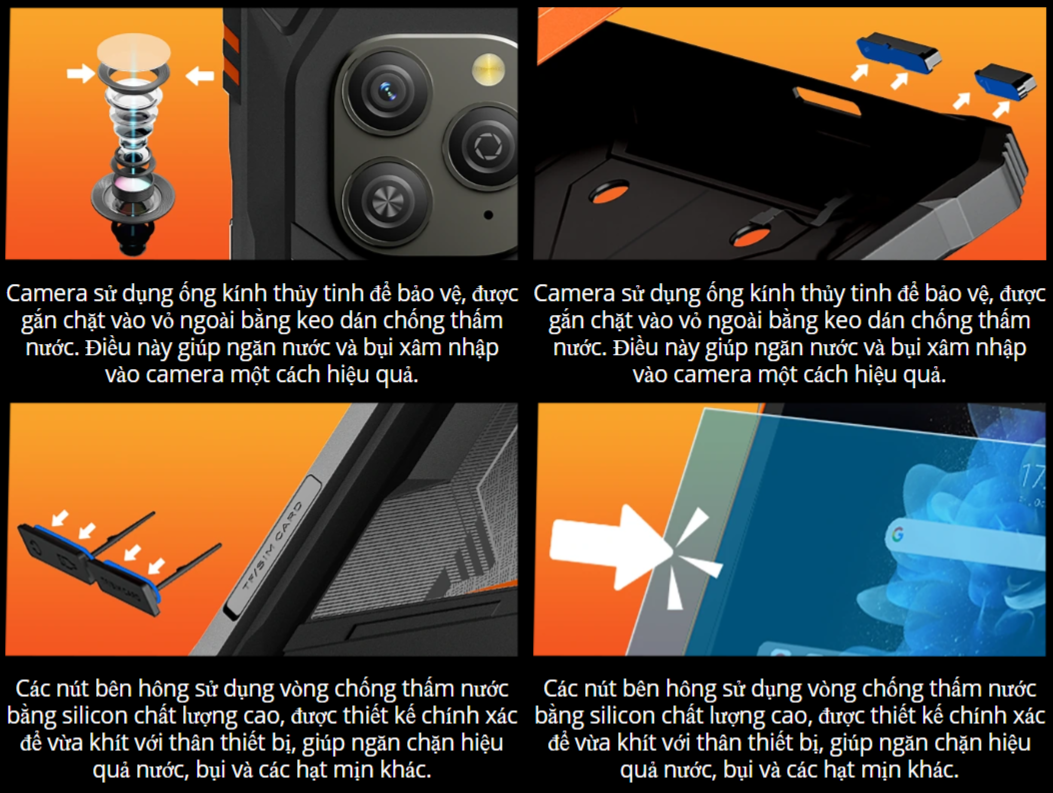 Camera sử dụng ống kính thủy tinh để bảo vệ, được gắn chặt vào vỏ ngoài bằng keo dán chống thấm nước. Điều này giúp ngăn nước và bụi xâm nhập vào camera một cách hiệu quả.

Camera sử dụng ống kính thủy tinh để bảo vệ, được gắn chặt vào vỏ ngoài bằng keo dán chống thấm nước. Điều này giúp ngăn nước và bụi xâm nhập vào camera một cách hiệu quả.

TF/SIM CARD

Các nút bên hông sử dụng vòng chống thấm nước bằng silicon chất lượng cao, được thiết kế chính xác để vừa khít với thân thiết bị, giúp ngăn chặn hiệu quả nước, bụi và các hạt mịn khác.

Các nút bên hông sử dụng vòng chống thấm nước bằng silicon chất lượng cao, được thiết kế chính xác để vừa khít với thân thiết bị, giúp ngăn chặn hiệu quả nước, bụi và các hạt mịn khác.