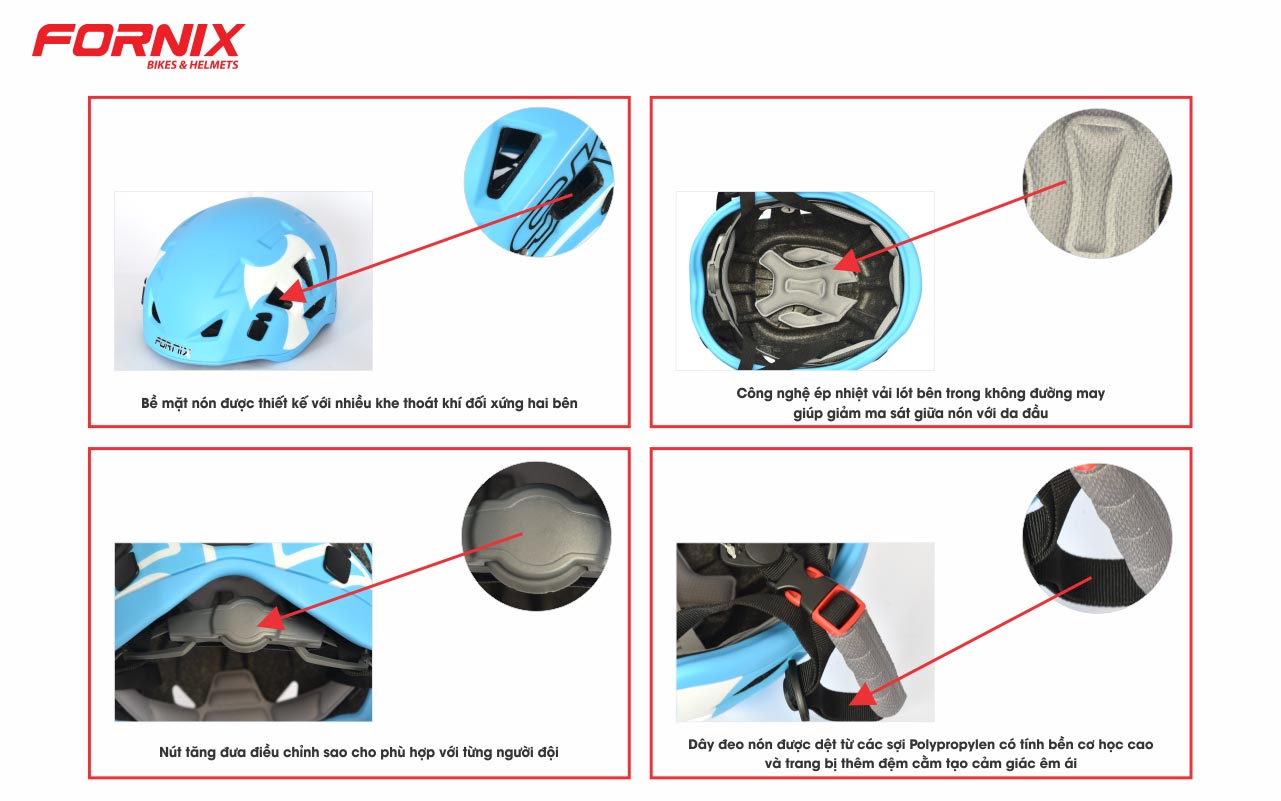 FORNIX
BIKES & HELMETS

FORNIX

Bề mặt nón được thiết kế với nhiều khe thoát khí đối xứng hai bên

Công nghệ ép nhiệt vải lót bên trong không đường may giúp giảm ma sát giữa nón với da đầu

Nút tăng đưa điều chỉnh sao cho phù hợp với từng người đội

Dây đeo nón được dệt từ các sợi Polypropylen có tính bền cơ học cao và trang bị thêm đệm cằm tạo cảm giác êm ái