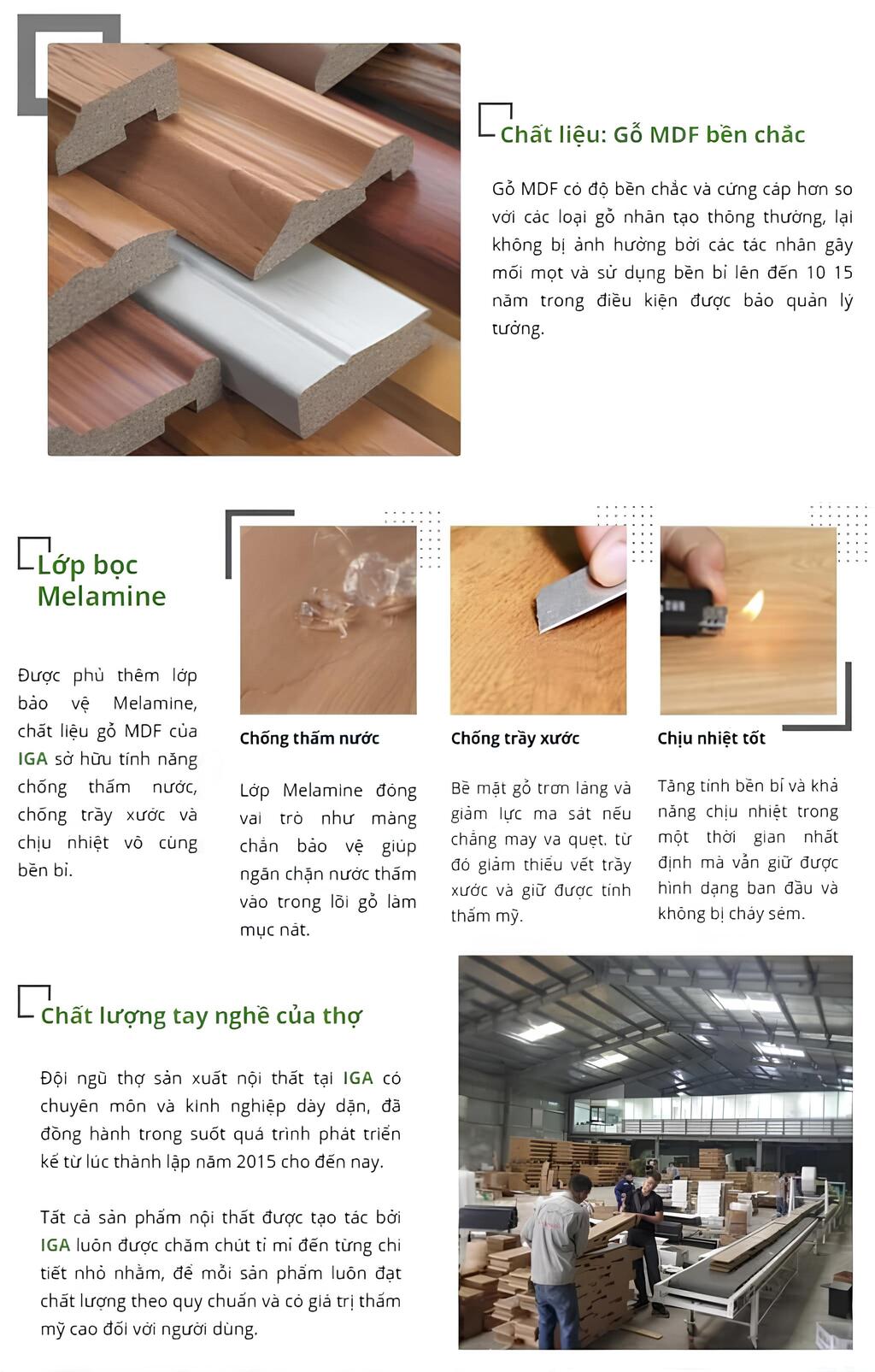 Chất liệu: Gỗ MDF bền chắc

Gỗ MDF có độ bền chắc và cứng cáp hơn so với các loại gỗ nhân tạo thông thường, lại không bị ảnh hưởng bởi các tác nhân gây mối mọt và sử dụng bền bỉ lên đến 10 15 năm trong điều kiện được bảo quản lý tưởng.

Lớp bọc Melamine

Được phủ thêm lớp bảo vệ Melamine, chất liệu gỗ MDF của IGA sở hữu tính năng chống thấm nước, chống trầy xước và chịu nhiệt vô cùng bền bỉ.

Chống thấm nước

Lớp Melamine đóng vai trò như màng chắn bảo vệ giúp ngăn chặn nước thấm vào trong lõi gỗ làm mục nát.

Chống trầy xước

Bề mặt gỗ trơn láng và giảm lực ma sát nếu chẳng may va quẹt, từ đó giảm thiểu vết trầy xước và giữ được tính thẩm mỹ.

Chịu nhiệt tốt

Tăng tính bền bỉ và khả năng chịu nhiệt trong một thời gian nhất định mà vẫn giữ được hình dạng ban đầu và không bị cháy sém.

Chất lượng tay nghề của thợ

Đội ngũ thợ sản xuất nội thất tại IGA có chuyên môn và kinh nghiệp dày dặn, đã đồng hành trong suốt quá trình phát triển kể từ lúc thành lập năm 2015 cho đến nay.

Tất cả sản phẩm nội thất được tạo tác bởi IGA luôn được chăm chút tỉ mỉ đến từng chi tiết nhỏ nhằm, để mỗi sản phẩm luôn đạt chất lượng theo quy chuẩn và có giá trị thẩm mỹ cao đối với người dùng.