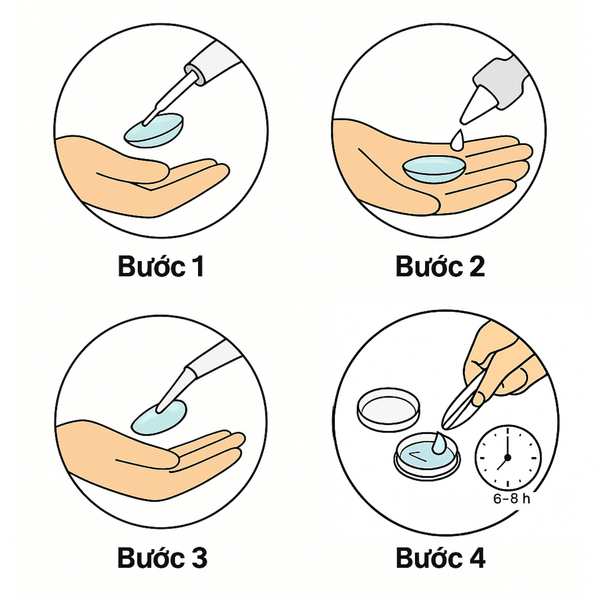 Bước 1

Bước 2

Bước 3

6–8 h

Bước 4