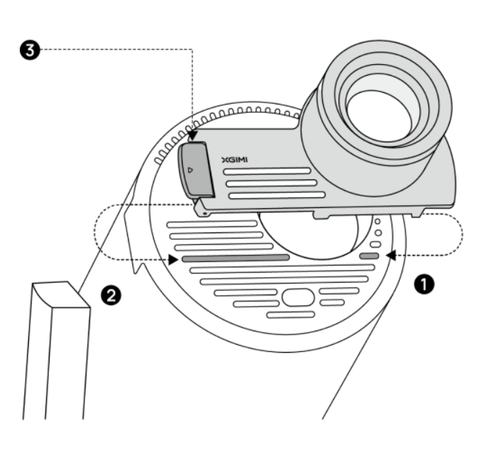 3

XGIMI

2

1