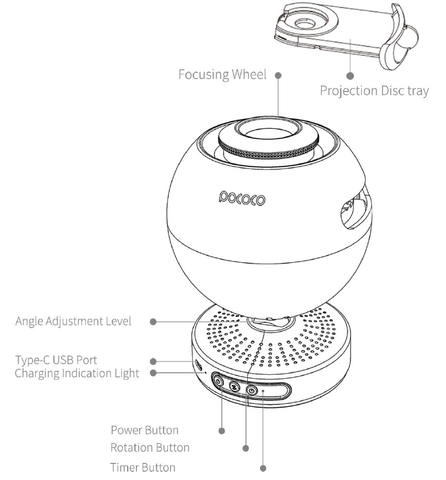 Focusing Wheel

Projection Disc tray

POCOCO

Angle Adjustment Level

Type-C USB Port
Charging Indication Light

Power Button
Rotation Button
Timer Button