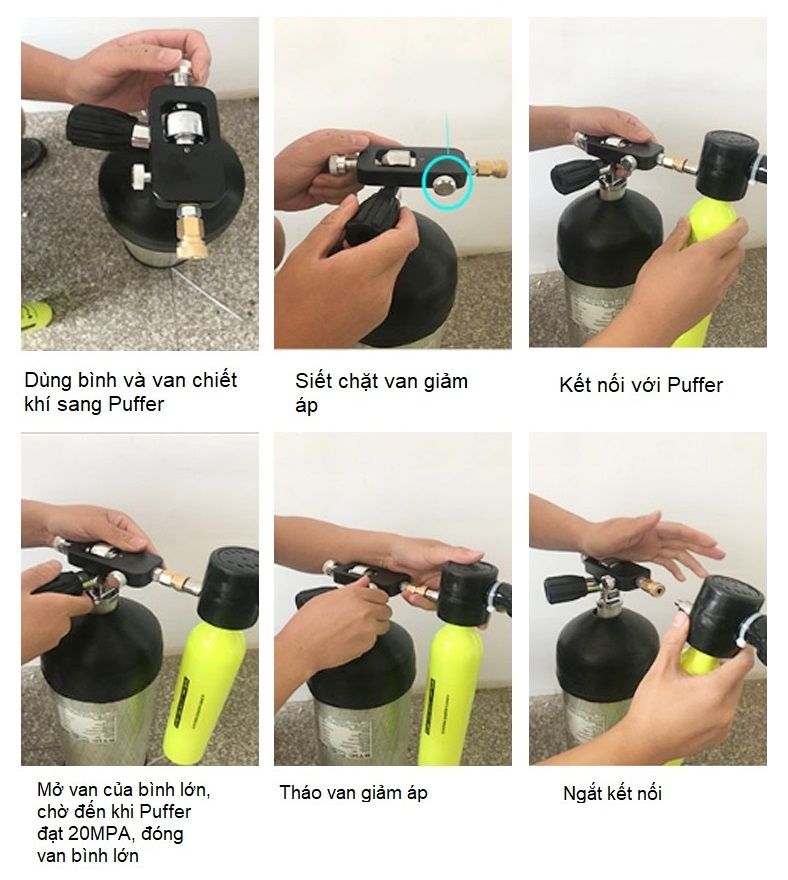 Dùng bình và van chiết khí sang Puffer

Siết chặt van giảm áp

Kết nối với Puffer

Mở van của bình lớn, chờ đến khi Puffer đạt 20MPA, đóng van bình lớn

Tháo van giảm áp

Ngắt kết nối