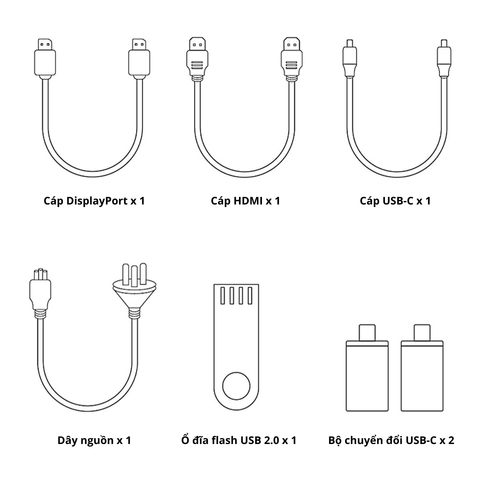 Cáp DisplayPort x 1

Cáp HDMI x 1

Cáp USB-C x 1

Dây nguồn x 1

Ổ đĩa flash USB 2.0 x 1

Bộ chuyển đổi USB-C x 2