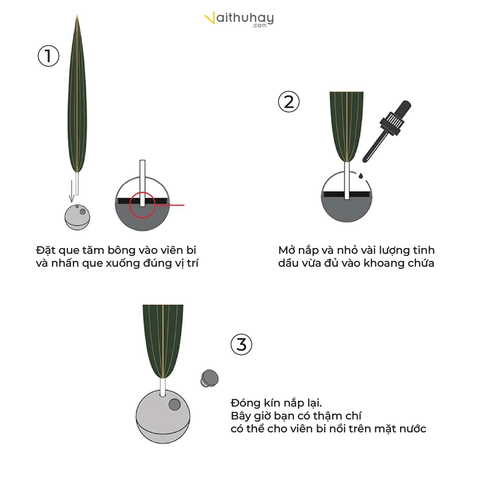 Vaithuhay .com

1

Đặt que tăm bông vào viên bi và nhấn que xuống đúng vị trí

2

Mở nắp và nhỏ vài lượng tinh dầu vừa đủ vào khoang chứa

3

Đóng kín nắp lại.
Bây giờ bạn có thậm chí có thể cho viên bi nổi trên mặt nước