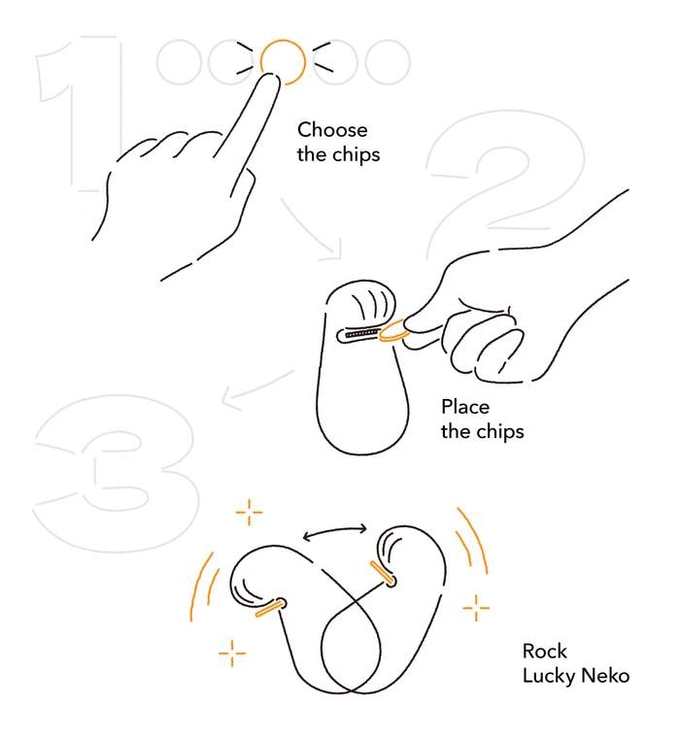 1

Choose the chips

2

Place the chips

3

Rock Lucky Neko