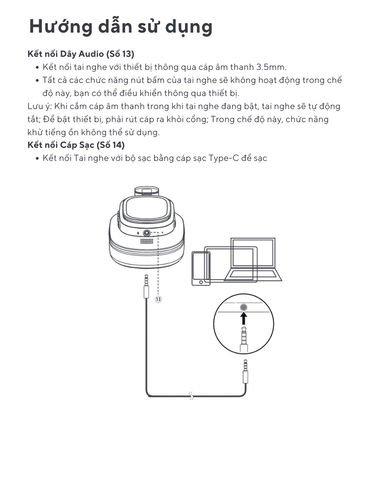 Hướng dẫn sử dụng

Kết nối Dây Audio (Số 13)

• Kết nối tai nghe với thiết bị thông qua cáp âm thanh 3.5mm.
• Tất cả các chức năng nút bấm của tai nghe sẽ không hoạt động trong chế độ này, bạn có thể điều khiển thông qua thiết bị.

Lưu ý: Khi cắm cáp âm thanh trong khi tai nghe đang bật, tai nghe sẽ tự động tắt; Để bật thiết bị, phải rút cáp ra khỏi cổng; Trong chế độ này, chức năng khử tiếng ồn không thể sử dụng.

Kết nối Cáp Sạc (Số 14)

• Kết nối Tai nghe với bộ sạc bằng cáp sạc Type-C để sạc

13